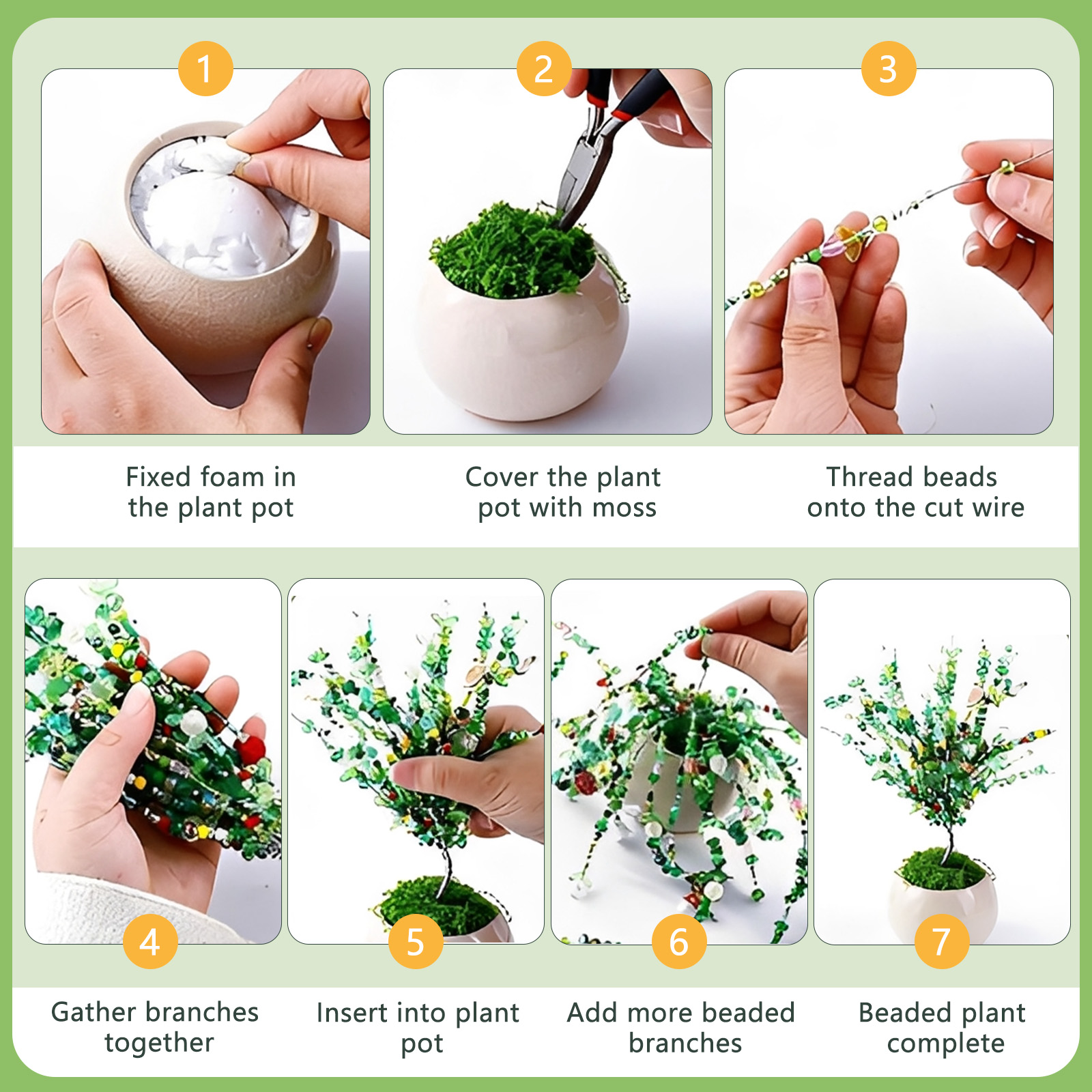 1

2

3

Fixed foam in the plant pot

Cover the plant pot with moss

Thread beads onto the cut wire

4

5

6

7

Gather branches together

Insert into plant pot

Add more beaded branches

Beaded plant complete